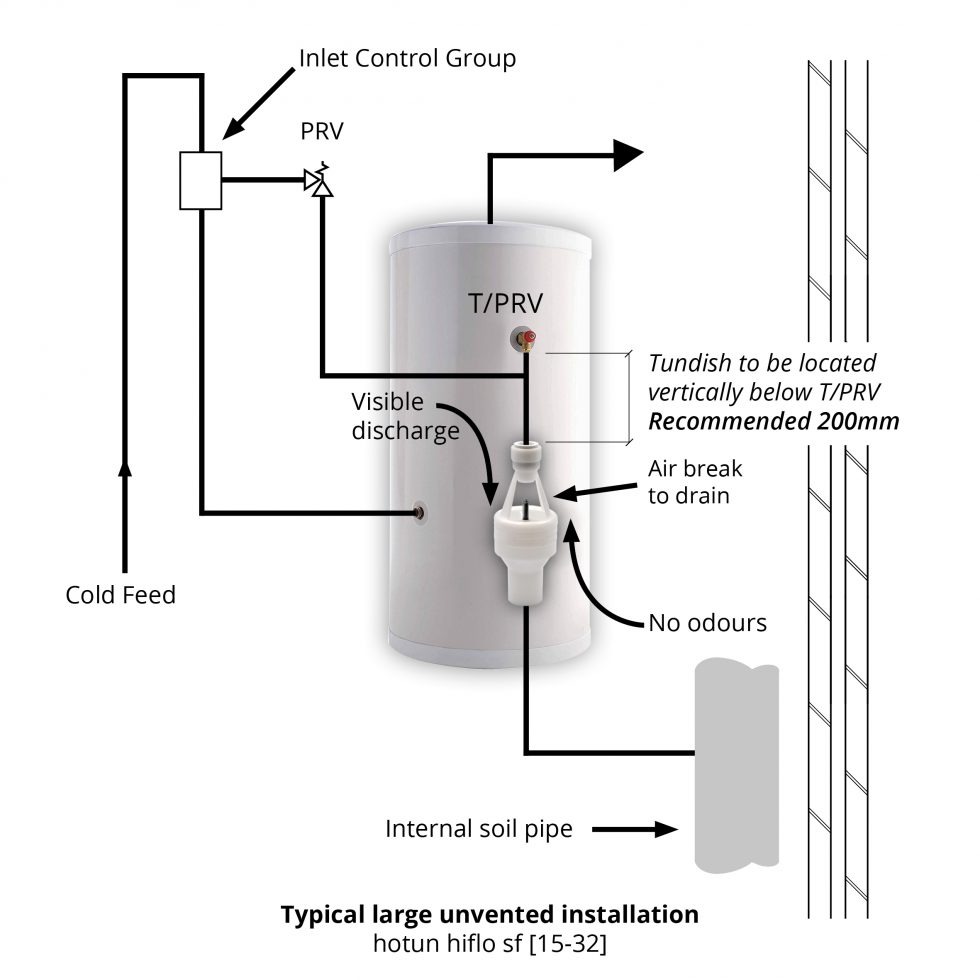 Inlet Control Group

PRV

T/PRV

Tundish to be located vertically below T/PRV
Recommended 200mm

Visible discharge

Air break to drain

Cold Feed

No odours

Internal soil pipe

Typical large unvented installation
hotun hiflo sf [15-32]