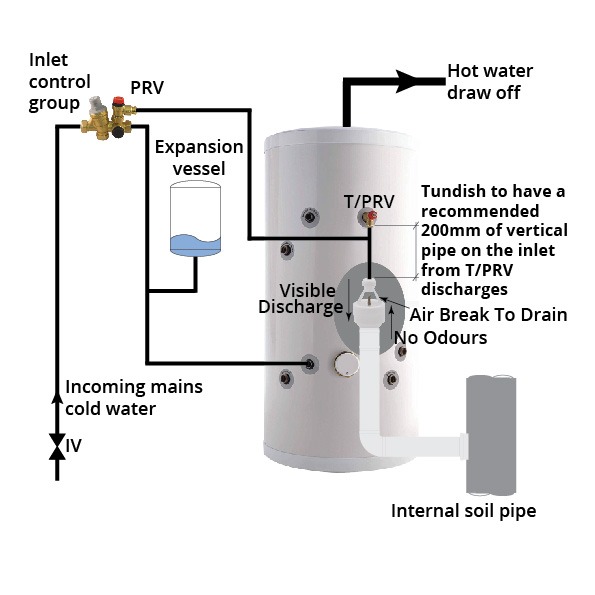 Inlet control group

PRV

Hot water draw off

Expansion vessel

T/PRV

Tundish to have a recommended 200mm of vertical pipe on the inlet from T/PRV discharges

Visible Discharge

Air Break To Drain

No Odours

Incoming mains cold water

IV

Internal soil pipe